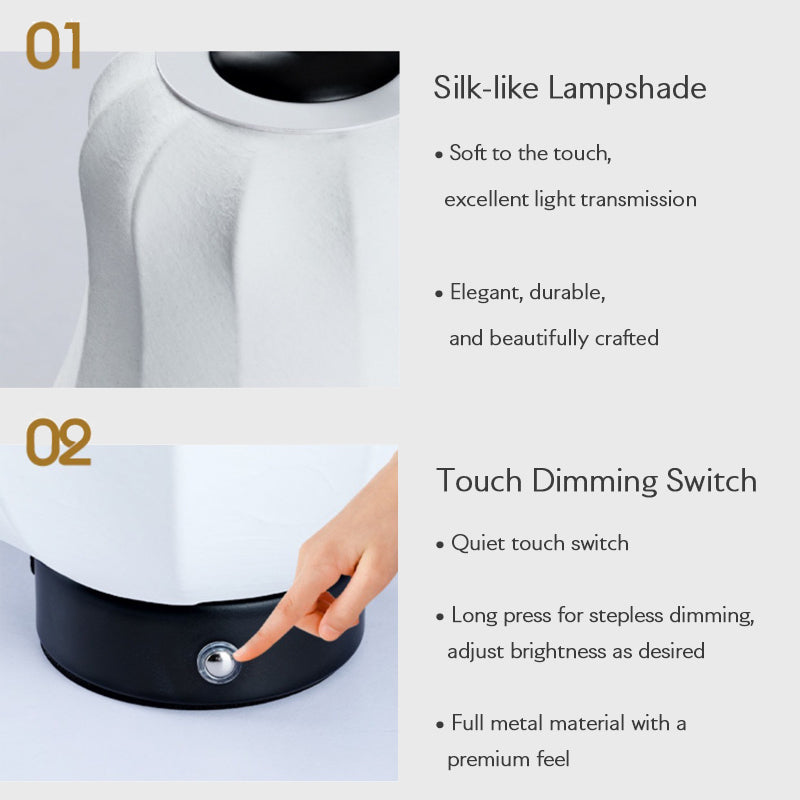 01

Silk-like Lampshade

• Soft to the touch, excellent light transmission

• Elegant, durable, and beautifully crafted

02

Touch Dimming Switch

• Quiet touch switch

• Long press for stepless dimming, adjust brightness as desired

• Full metal material with a premium feel